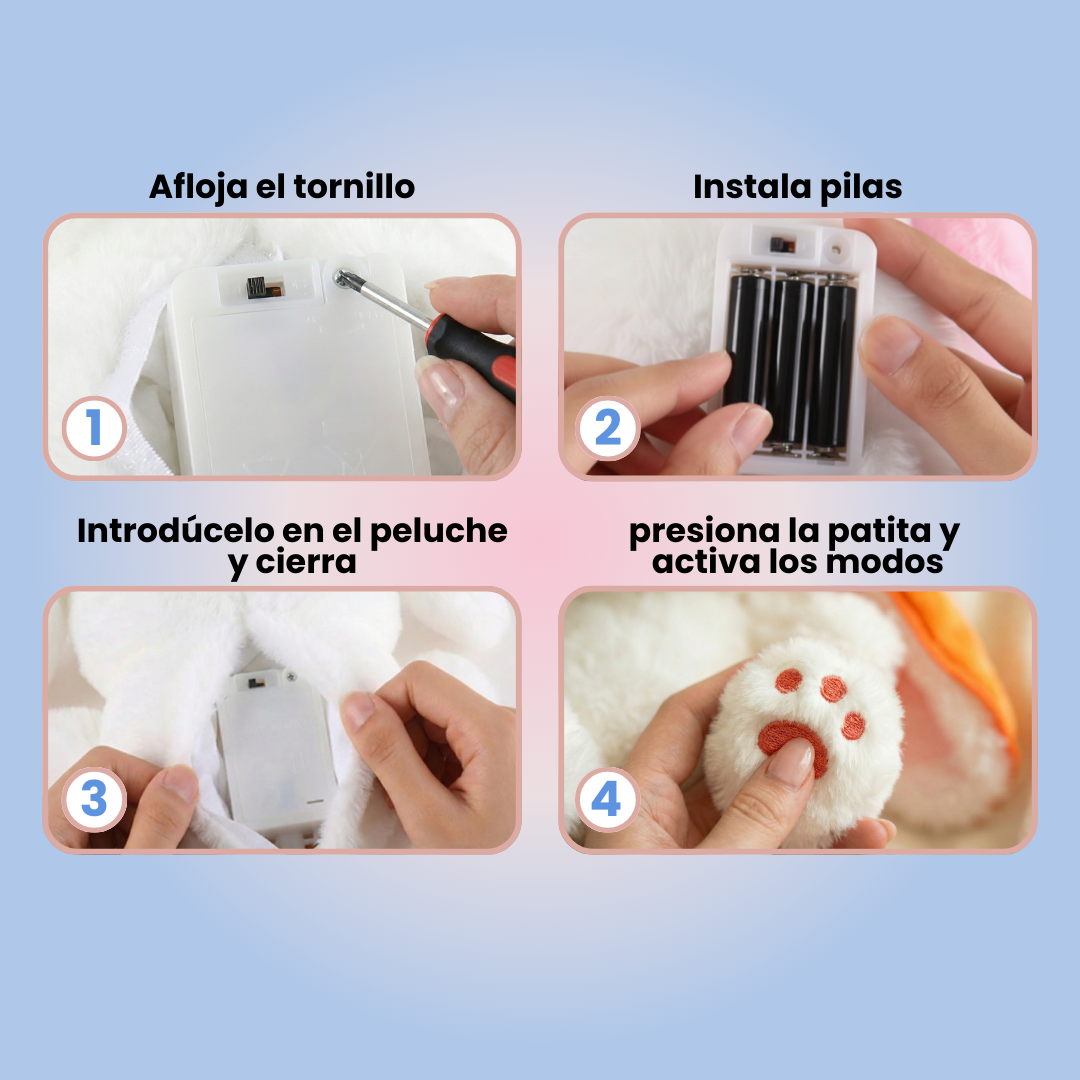 Afloja el tornillo

1

Instala pilas

2

Introdúcelo en el peluche y cierra

3

presiona la patita y activa los modos

4